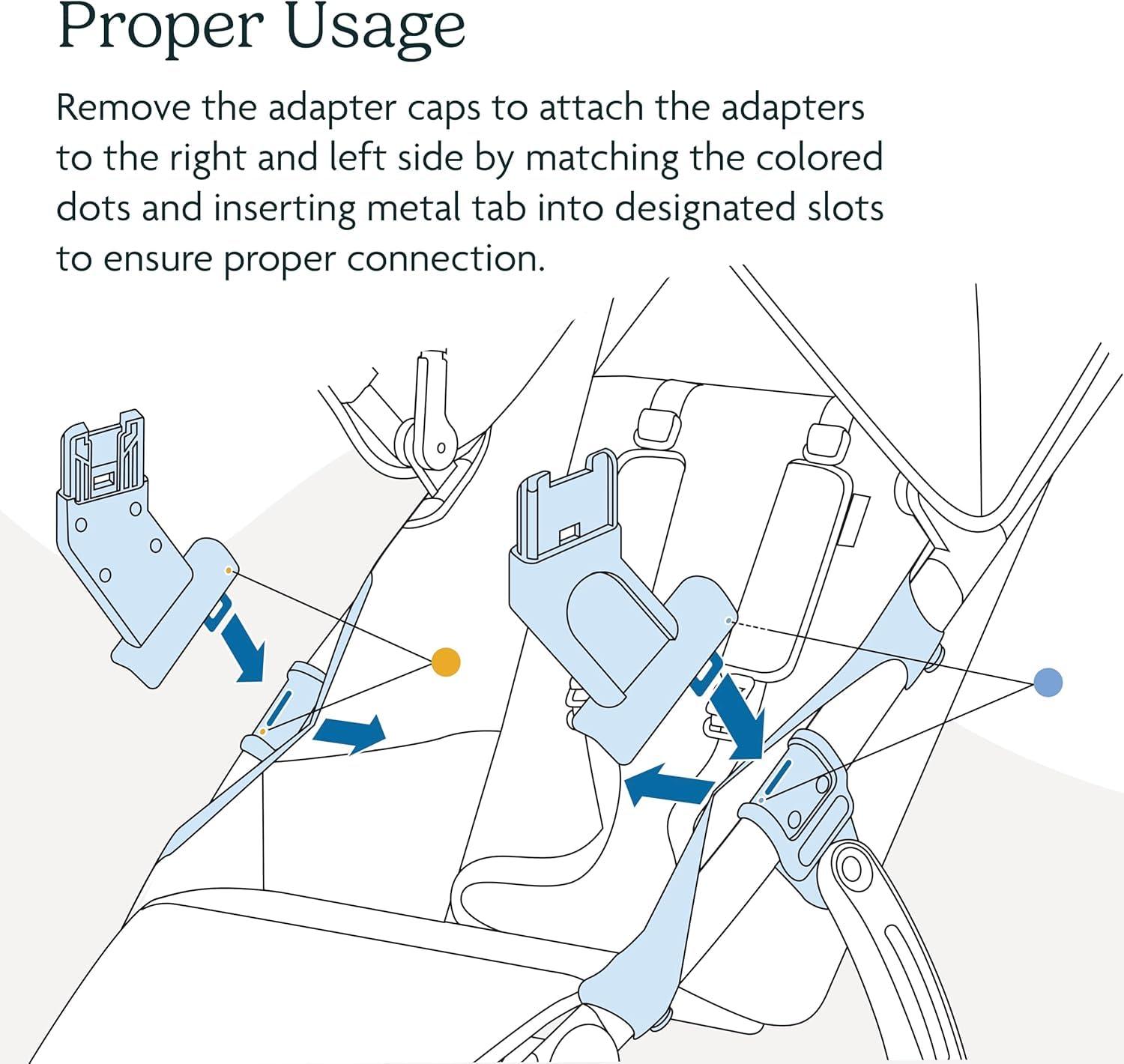 Proper Usage

Remove the adapter caps to attach the adapters to the right and left side by matching the colored dots and inserting metal tab into designated slots to ensure proper connection.