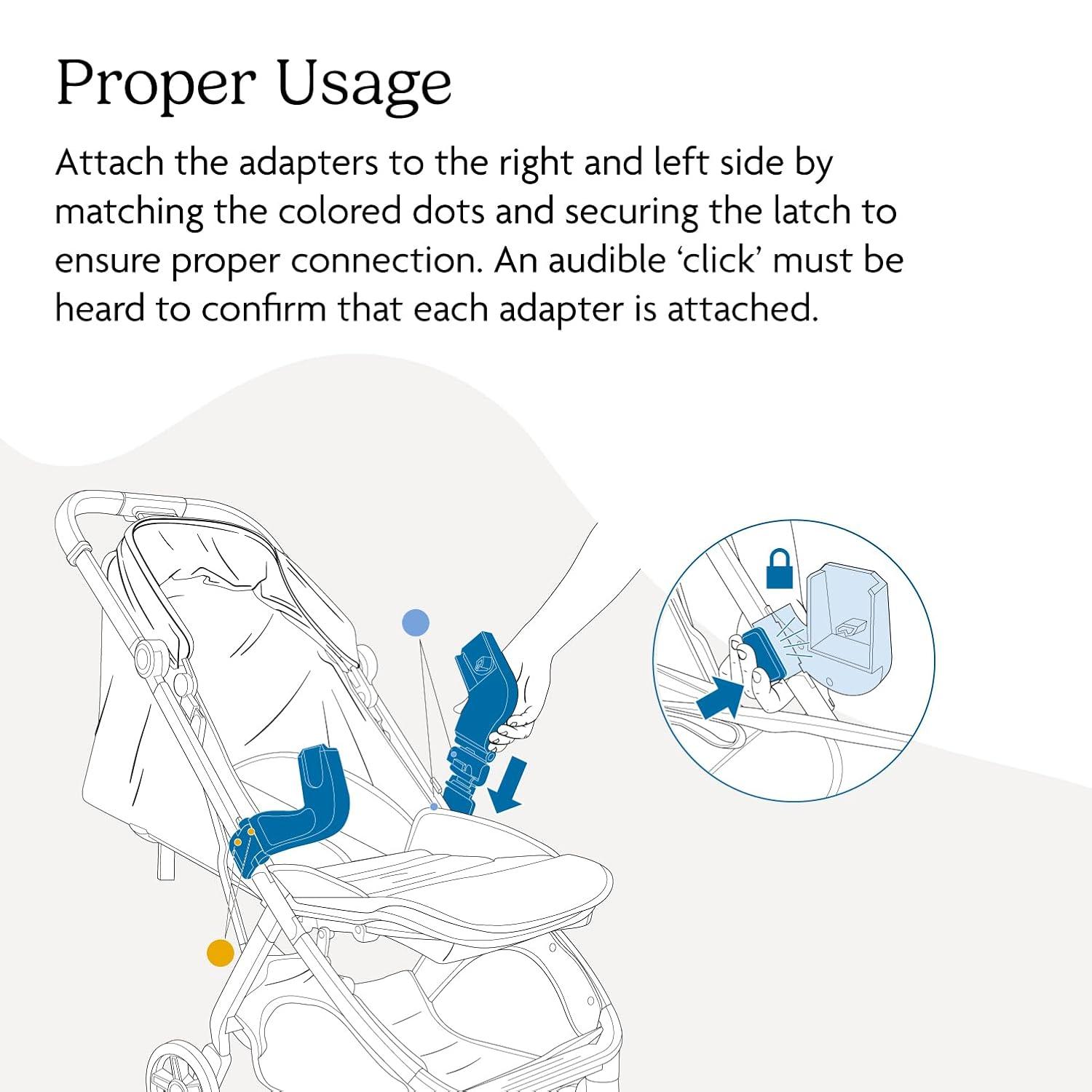 Proper Usage

Attach the adapters to the right and left side by matching the colored dots and securing the latch to ensure proper connection. An audible ‘click’ must be heard to confirm that each adapter is attached.